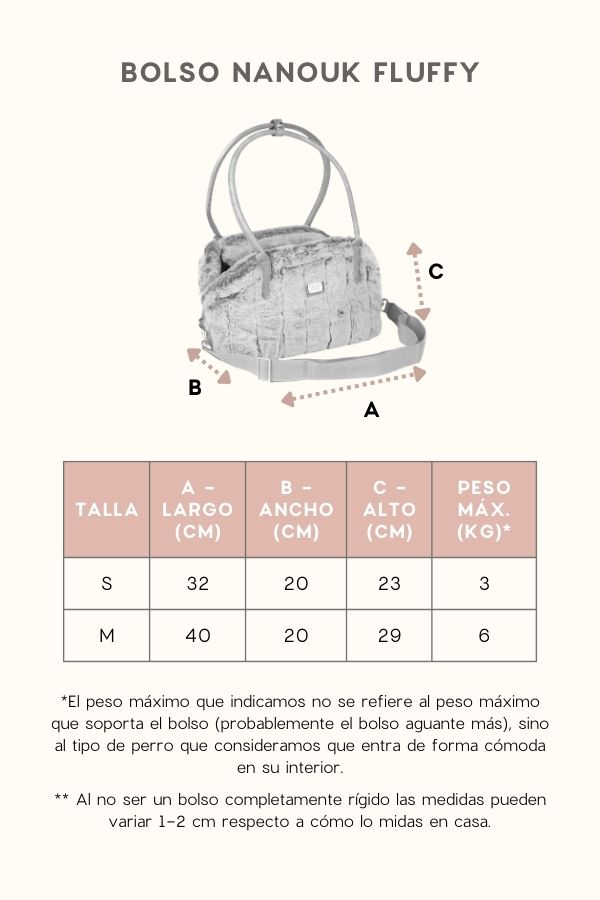 BOLSO NANOUK FLUFFY

C

B

A

| TALLA | A - LARGO (CM) | B - ANCHO (CM) | C - ALTO (CM) | PESO MÁX. (KG)* |
|---|---|---|---|---|
| S | 32 | 20 | 23 | 3 |
| M | 40 | 20 | 29 | 6 |

*El peso máximo que indicamos no se refiere al peso máximo que soporta el bolso (probablemente el bolso aguante más), sino al tipo de perro que consideramos que entra de forma cómoda en su interior.

** Al no ser un bolso completamente rígido las medidas pueden variar 1-2 cm respecto a cómo lo midas en casa.